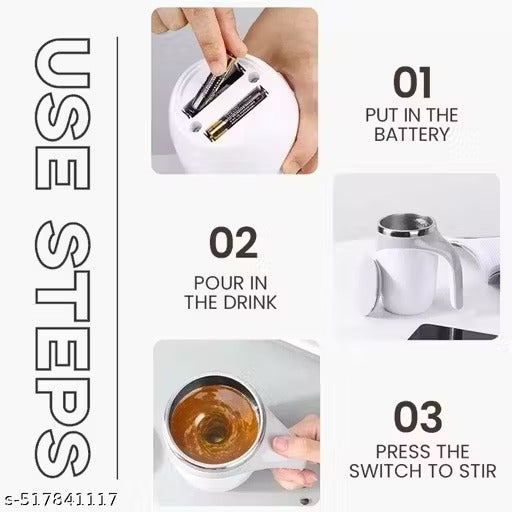 USE STEPS

01
PUT IN THE BATTERY

02
POUR IN THE DRINK

03
PRESS THE SWITCH TO STIR

s-517841117