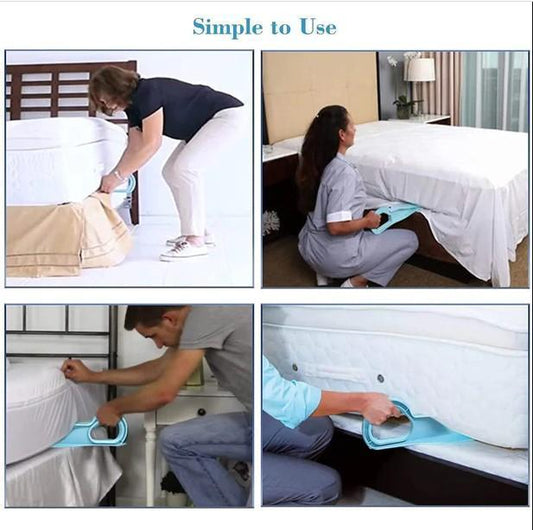 Simple to Use