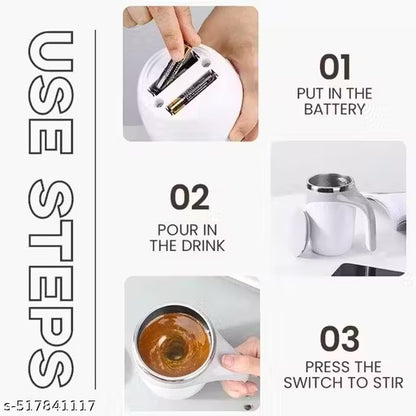 USE STEPS

01
PUT IN THE BATTERY

02
POUR IN THE DRINK

03
PRESS THE SWITCH TO STIR

s-517841117