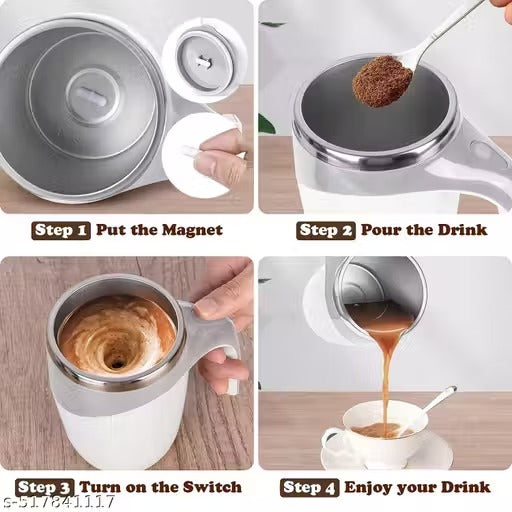 Step 1 Put the Magnet

Step 2 Pour the Drink

Step 3 Turn on the Switch

Step 4 Enjoy your Drink

s-517841117