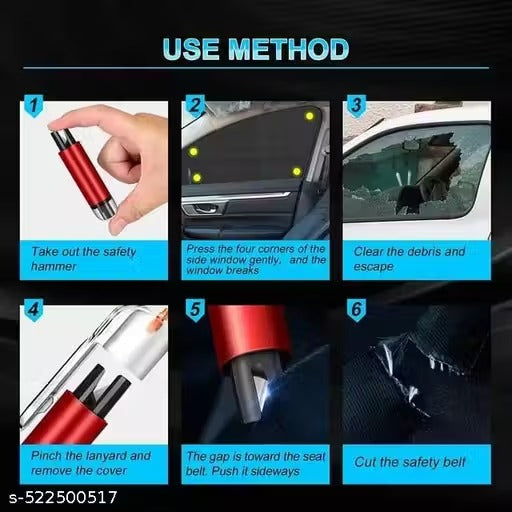 USE METHOD

1
Take out the safety hammer

2
Press the four corners of the side window gently, and the window breaks

3
Clear the debris and escape

4
Pinch the lanyard and remove the cover

5
The gap is toward the seat belt. Push it sideways

6
Cut the safety belt

s-522500517