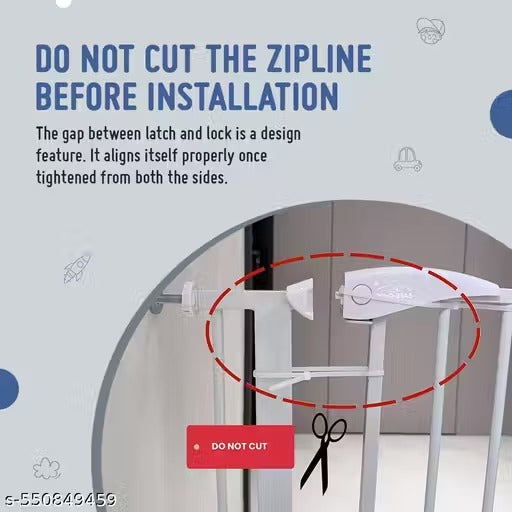 DO NOT CUT THE ZIPLINE BEFORE INSTALLATION

The gap between latch and lock is a design feature. It aligns itself properly once tightened from both the sides.

DO NOT CUT

s-550849459