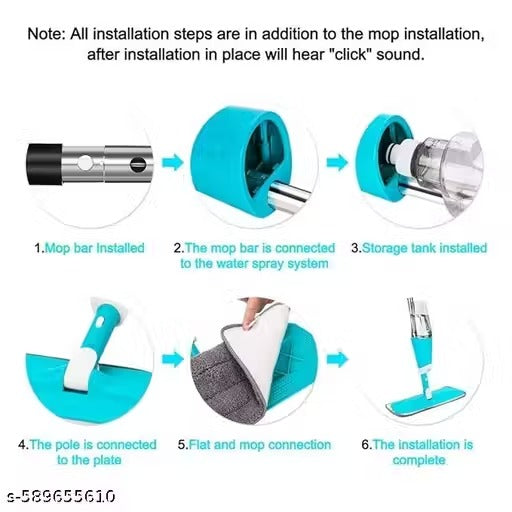 Note: All installation steps are in addition to the mop installation, after installation in place will hear "click" sound.

1.Mop bar Installed

2.The mop bar is connected to the water spray system

3.Storage tank installed

4.The pole is connected to the plate

5.Flat and mop connection

6.The installation is complete

s-589655610